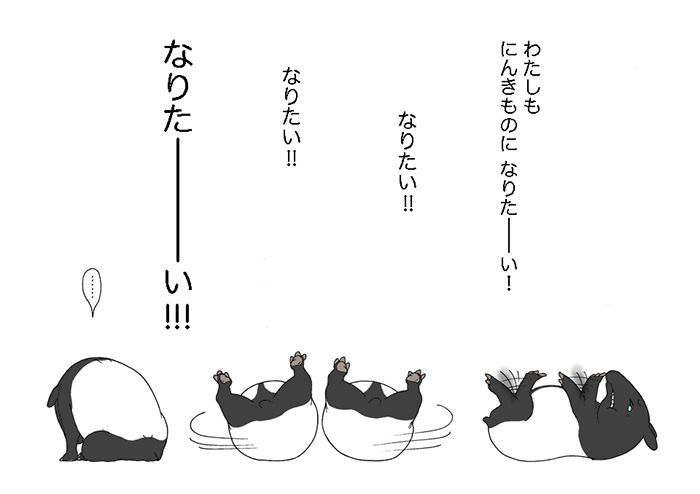 わたしも
にんきものに なりた――い!

なりたい!!

なりたい!!

なりた――――い!!!

……